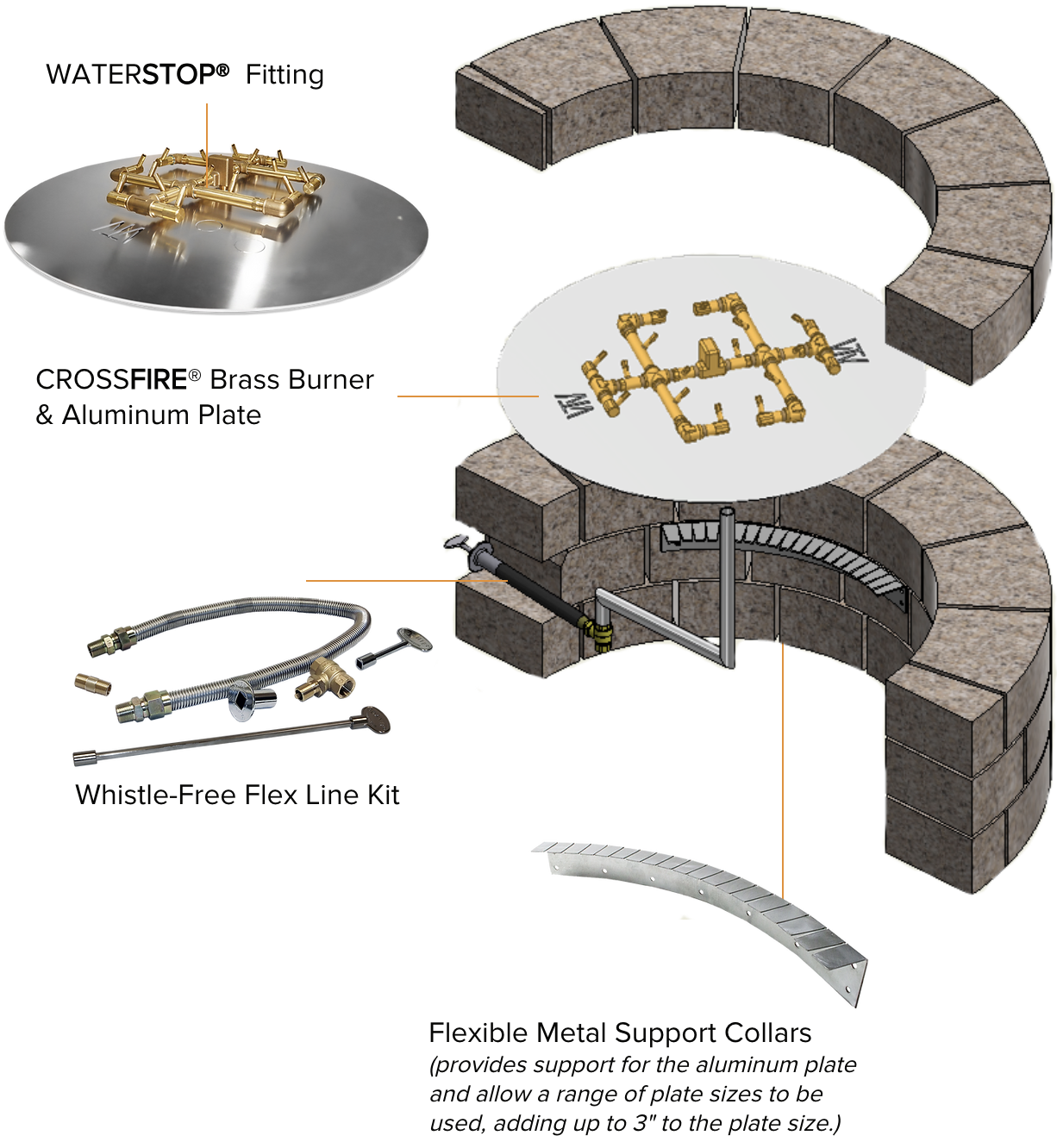 WATERSTOP® Fitting

CROSSFIRE® Brass Burner & Aluminum Plate

Whistle-Free Flex Line Kit

Flexible Metal Support Collars
(provides support for the aluminum plate and allow a range of plate sizes to be used, adding up to 3" to the plate size.)