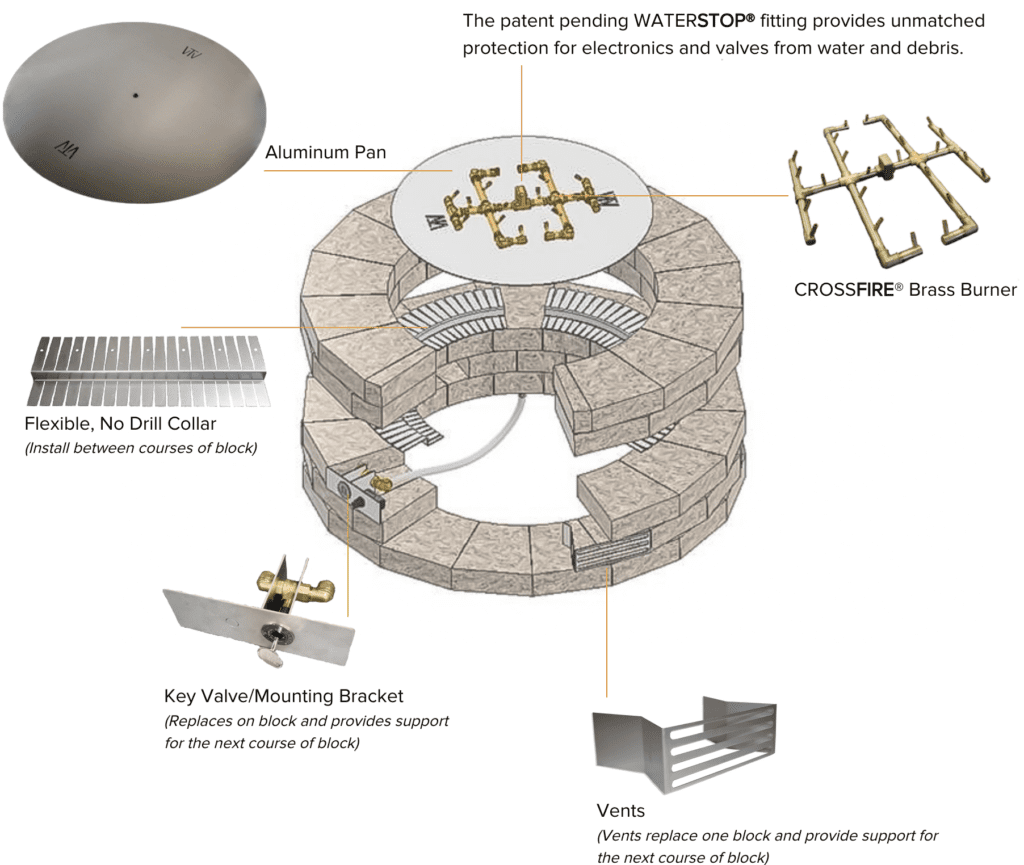 The patent pending WATERSTOP® fitting provides unmatched protection for electronics and valves from water and debris.

Aluminum Pan

CROSSFIRE® Brass Burner

Flexible, No Drill Collar
(Install between courses of block)

Key Valve/Mounting Bracket
(Replaces on block and provides support for the next course of block)

Vents
(Vents replace one block and provide support for the next course of block)